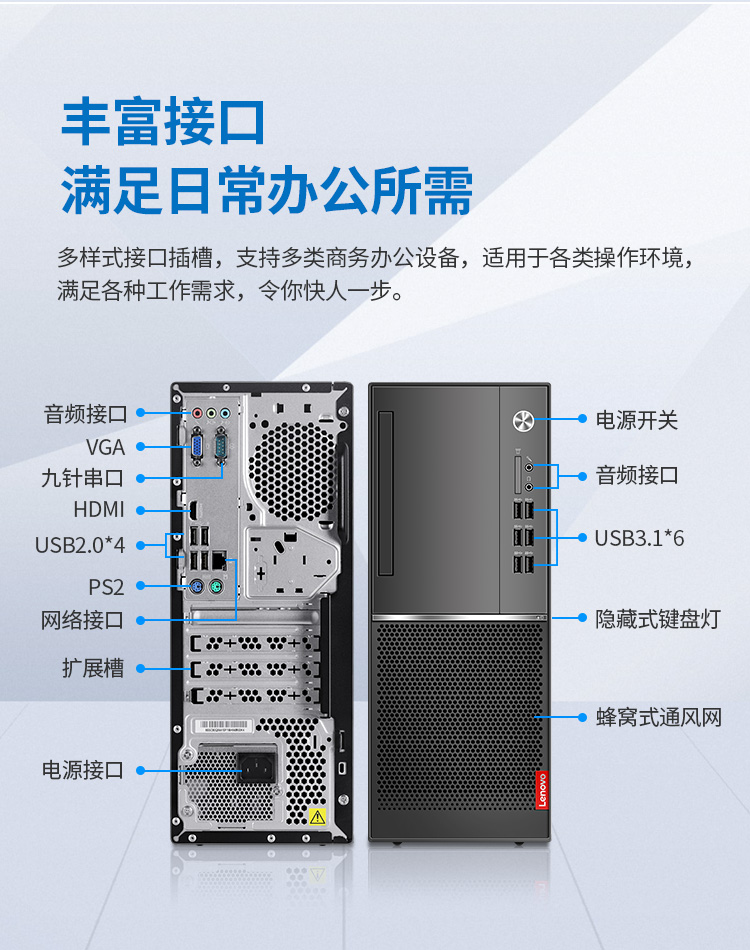 丰富接口
满足日常办公所需

多样式接口插槽，支持多类商务办公设备，适用于各类操作环境，满足各种工作需求，令你快人一步。

音频接口
VGA
九针串口
HDMI
USB2.0*4
PS2
网络接口
扩展槽
电源接口

电源开关
音频接口
USB3.1*6
隐藏式键盘灯
蜂窝式通风网

Lenovo